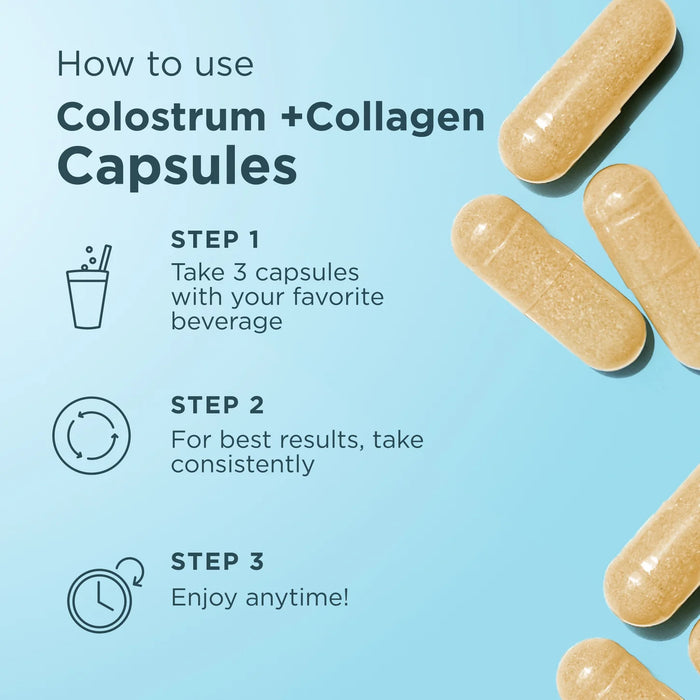 How to use
Colostrum +Collagen Capsules

STEP 1
Take 3 capsules with your favorite beverage

STEP 2
For best results, take consistently

STEP 3
Enjoy anytime!